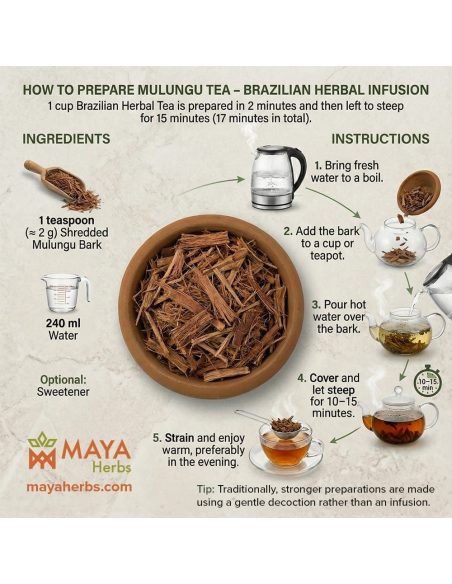 HOW TO PREPARE MULUNGU TEA – BRAZILIAN HERBAL INFUSION

1 cup Brazilian Herbal Tea is prepared in 2 minutes and then left to steep for 15 minutes (17 minutes in total).

INGREDIENTS

1 teaspoon (≈ 2 g) Shredded Mulungu Bark

240 ml Water

Optional: Sweetener

INSTRUCTIONS

1. Bring fresh water to a boil.

2. Add the bark to a cup or teapot.

3. Pour hot water over the bark.

4. Cover and let steep for 10–15 minutes.

10–15 min

5. Strain and enjoy warm, preferably in the evening.

MAYA Herbs

mayaherbs.com

Tip: Traditionally, stronger preparations are made using a gentle decoction rather than an infusion.